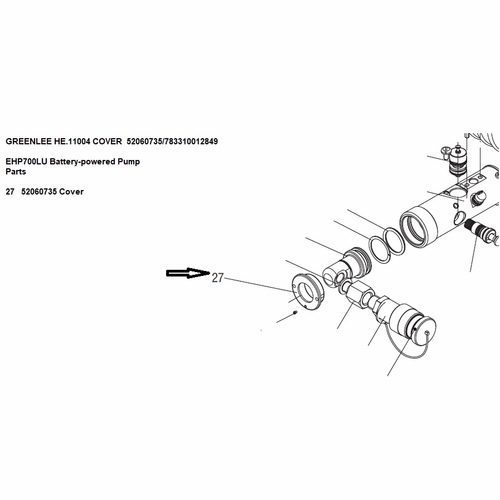 GREENLEE HE.11004 COVER 52060735/783310012849

EHP700LU Battery-powered Pump Parts

27 52060735 Cover

27