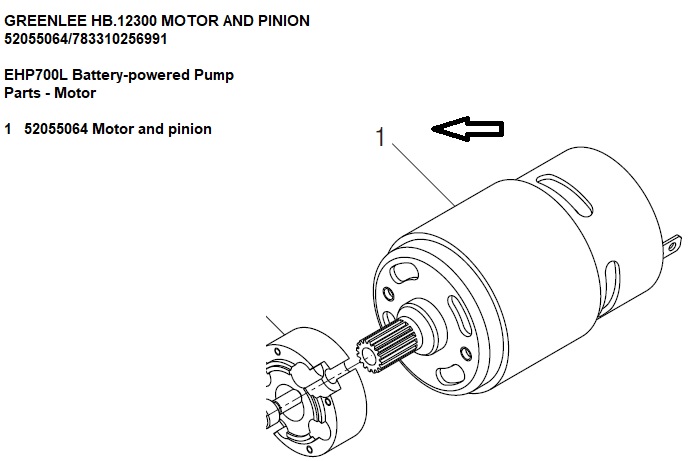 GREENLEE HB.12300 MOTOR AND PINION
52055064/783310256991

EHP700L Battery-powered Pump
Parts - Motor

1 52055064 Motor and pinion

1