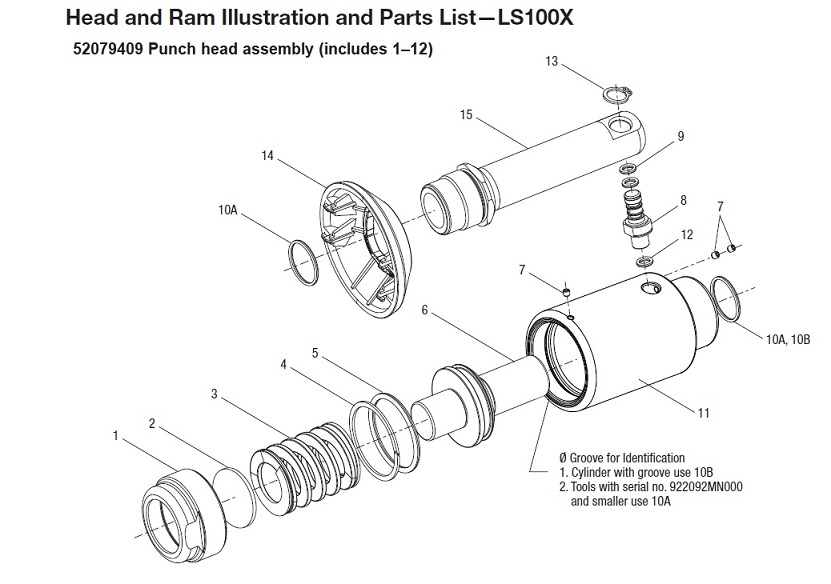 Head and Ram Illustration and Parts List—LS100X

52079409 Punch head assembly (includes 1–12)

13

15

9

14

8

7

10A

12

7

6

10A, 10B

5

4

3

11

2

1

Ø Groove for Identification
1. Cylinder with groove use 10B
2. Tools with serial no. 922092MN000 and smaller use 10A