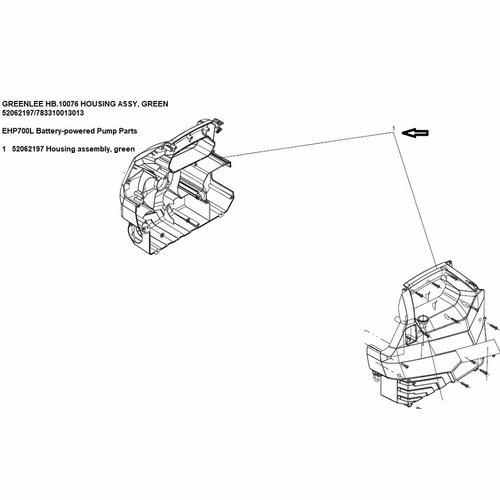 GREENLEE HB.10076 HOUSING ASSY, GREEN
52062197/783310013013

EHP700L Battery-powered Pump Parts

1 52062197 Housing assembly, green

1