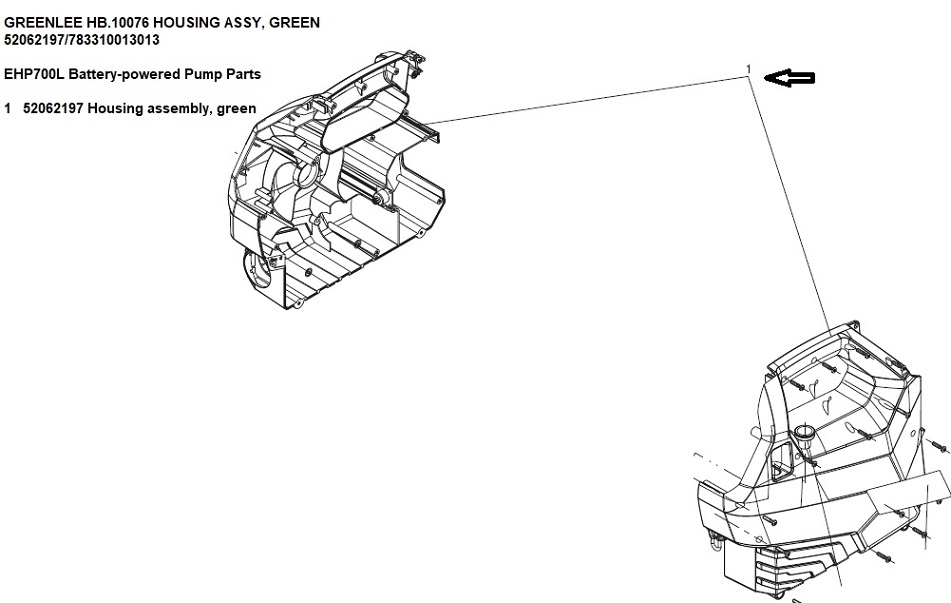 GREENLEE HB.10076 HOUSING ASSY, GREEN
52062197/783310013013

EHP700L Battery-powered Pump Parts

1 52062197 Housing assembly, green

1