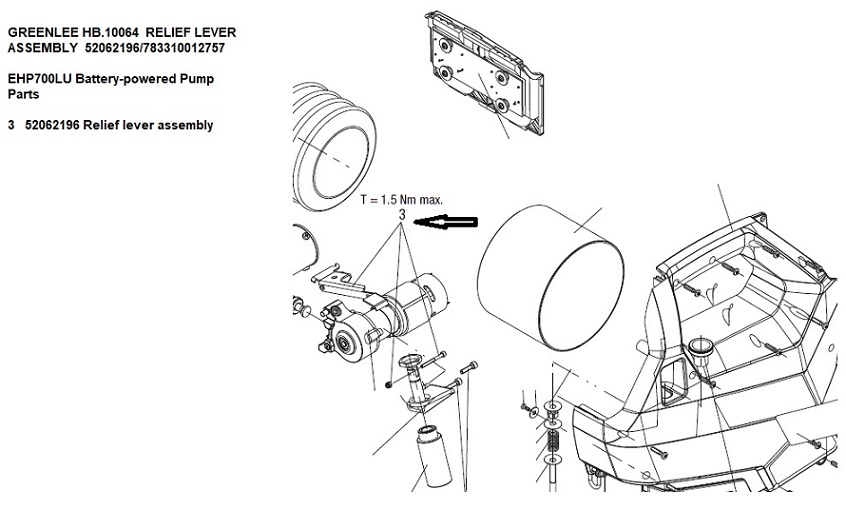 GREENLEE HB.10064 RELIEF LEVER ASSEMBLY 52062196/783310012757

EHP700LU Battery-powered Pump Parts

3 52062196 Relief lever assembly

T = 1.5 Nm max.
3