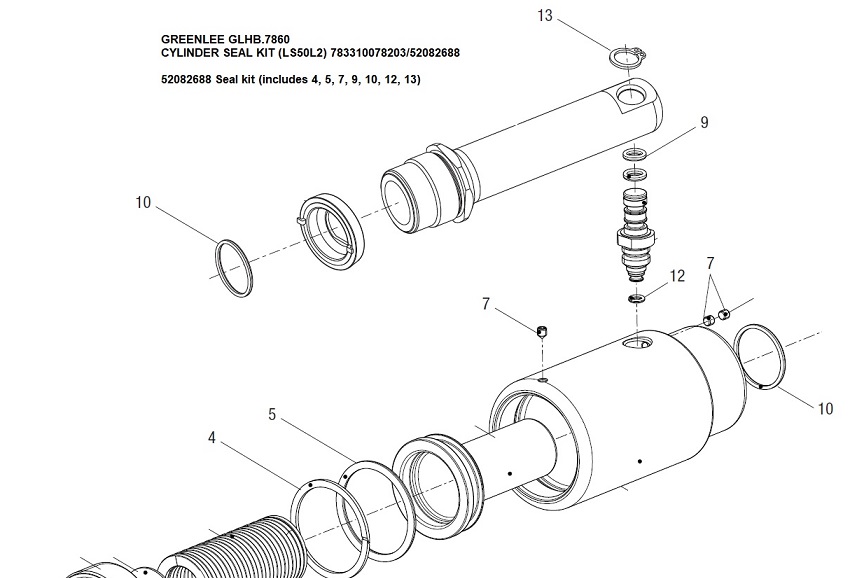 GREENLEE GLHB.7860
CYLINDER SEAL KIT (LS50L2) 783310078203/52082688

52082688 Seal kit (includes 4, 5, 7, 9, 10, 12, 13)

13
9
10
12
7
7
10
5
4