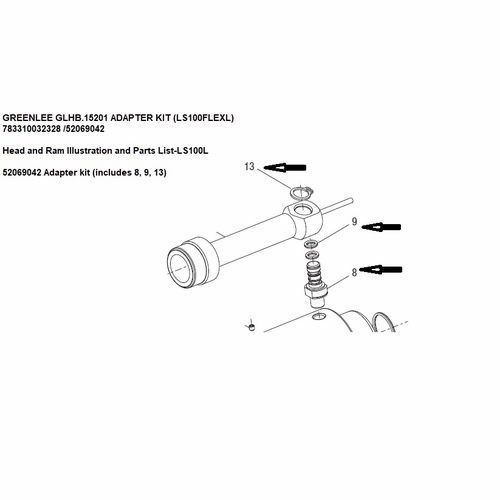 GREENLEE GLHB.15201 ADAPTER KIT (LS100FLEXL)
783310032328 /52069042

Head and Ram Illustration and Parts List-LS100L

52069042 Adapter kit (includes 8, 9, 13)

13

9

8