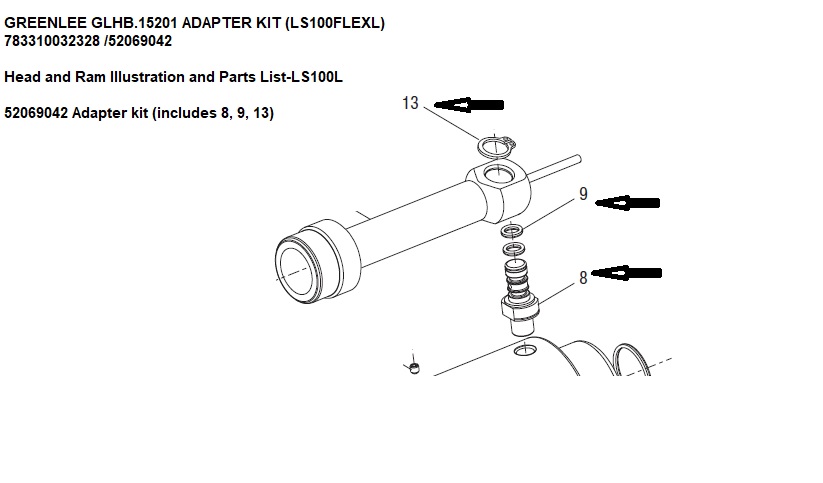 GREENLEE GLHB.15201 ADAPTER KIT (LS100FLEXL)
783310032328 /52069042

Head and Ram Illustration and Parts List-LS100L

52069042 Adapter kit (includes 8, 9, 13)

13

9

8