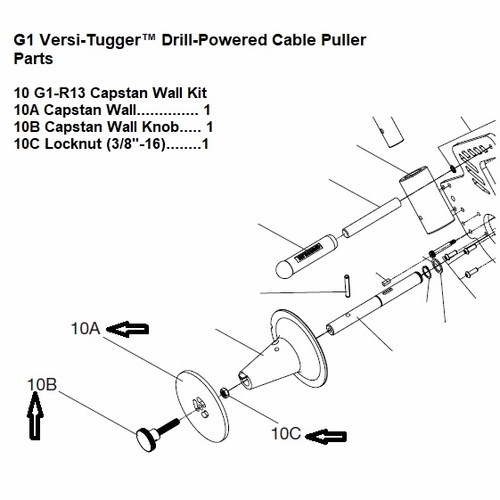 G1 Versi-Tugger™ Drill-Powered Cable Puller Parts

10 G1-R13 Capstan Wall Kit
10A Capstan Wall.............. 1
10B Capstan Wall Knob..... 1
10C Locknut (3/8"-16)........1

10A

10B

10C