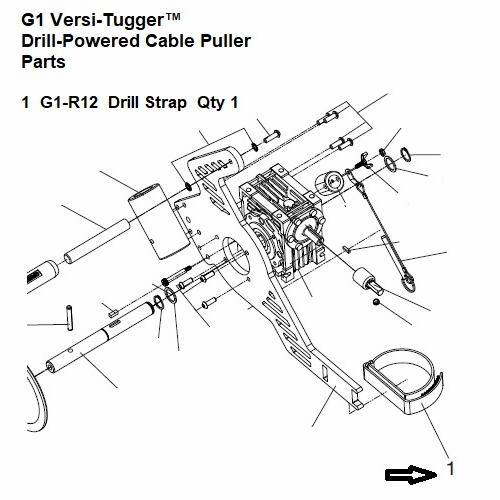 G1 Versi-Tugger™
Drill-Powered Cable Puller
Parts

1 G1-R12 Drill Strap Qty 1

1