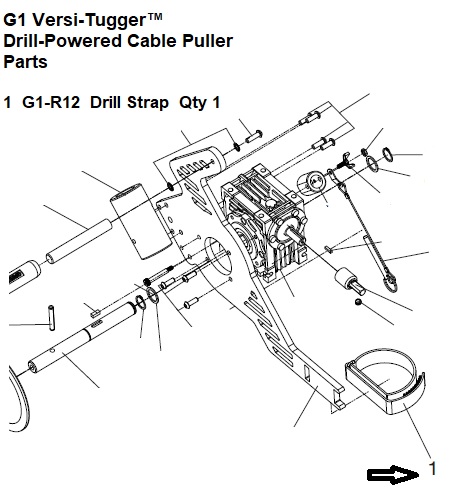 G1 Versi-Tugger™
Drill-Powered Cable Puller
Parts

1 G1-R12 Drill Strap Qty 1

1