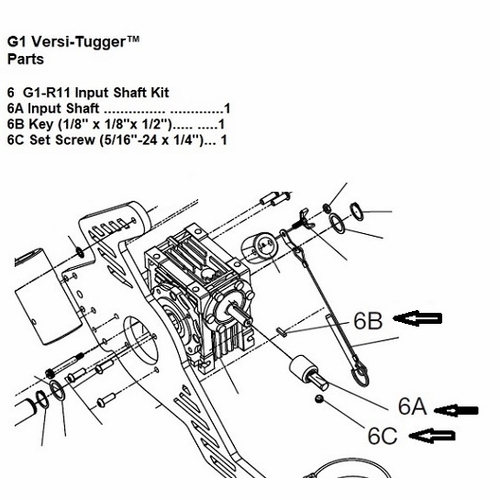 G1 Versi-Tugger™
Parts

6 G1-R11 Input Shaft Kit
6A Input Shaft ............... .............1
6B Key (1/8" x 1/8"x 1/2")..... .....1
6C Set Screw (5/16"-24 x 1/4")... 1

6B

6A

6C