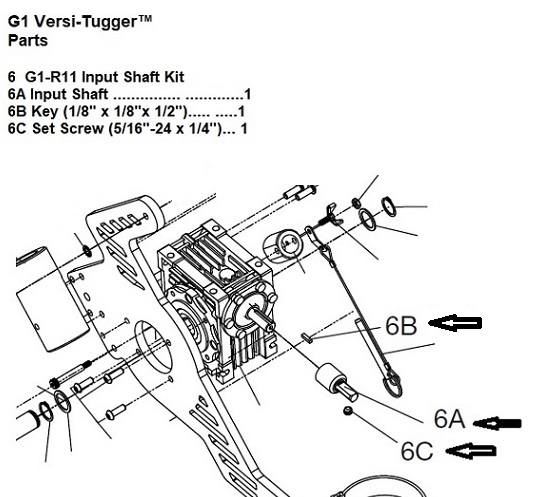 G1 Versi-Tugger™
Parts

6 G1-R11 Input Shaft Kit
6A Input Shaft ............... .............1
6B Key (1/8" x 1/8"x 1/2")..... .....1
6C Set Screw (5/16"-24 x 1/4")... 1

6B
6A
6C