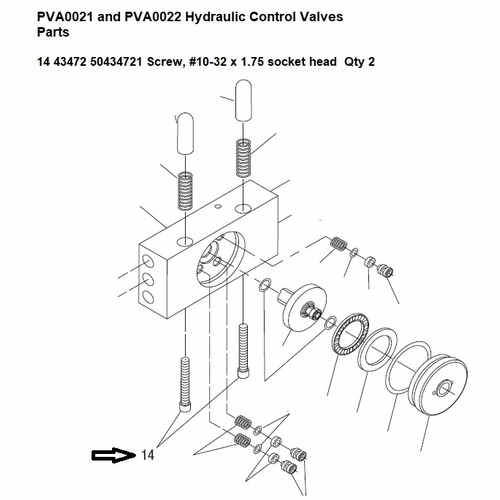 PVA0021 and PVA0022 Hydraulic Control Valves Parts

14 43472 50434721 Screw, #10-32 x 1.75 socket head Qty 2

14