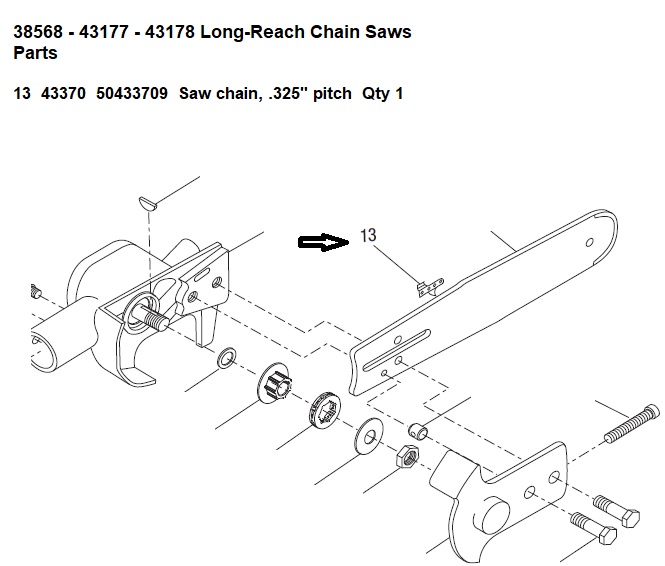 38568 - 43177 - 43178 Long-Reach Chain Saws Parts

13 43370 50433709 Saw chain, .325" pitch Qty 1

13