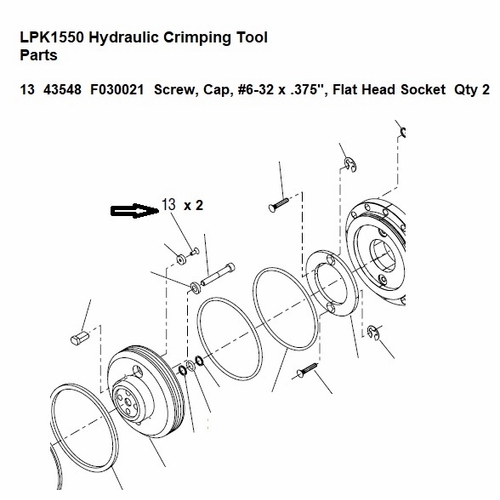 LPK1550 Hydraulic Crimping Tool
Parts

13 43548 F030021 Screw, Cap, #6-32 x .375", Flat Head Socket Qty 2

13 x 2