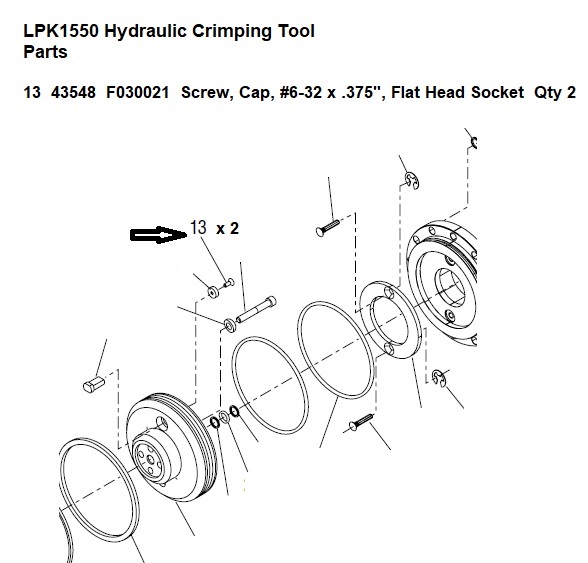 LPK1550 Hydraulic Crimping Tool
Parts

13 43548 F030021 Screw, Cap, #6-32 x .375", Flat Head Socket Qty 2

13 x 2