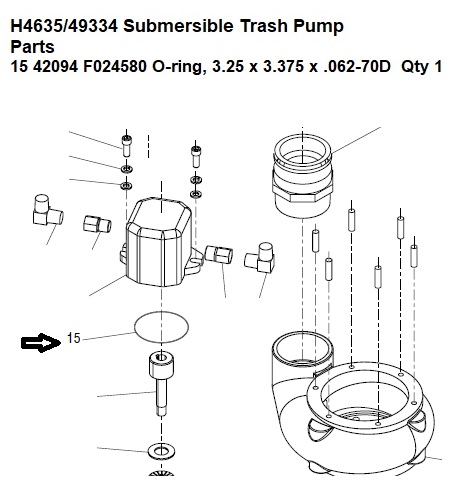 H4635/49334 Submersible Trash Pump Parts
15 42094 F024580 O-ring, 3.25 x 3.375 x .062-70D Qty 1

15