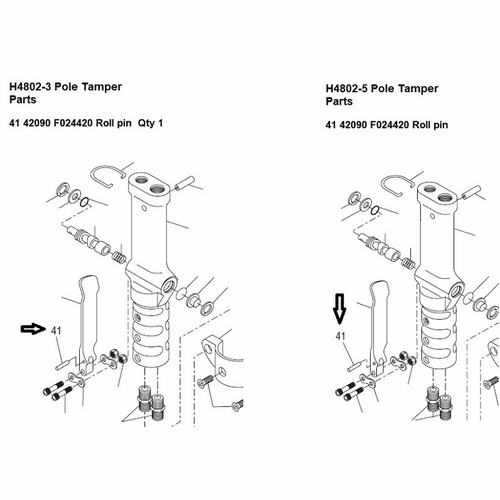 H4802-3 Pole Tamper
Parts

41 42090 F024420 Roll pin Qty 1

41

H4802-5 Pole Tamper
Parts

41 42090 F024420 Roll pin

41