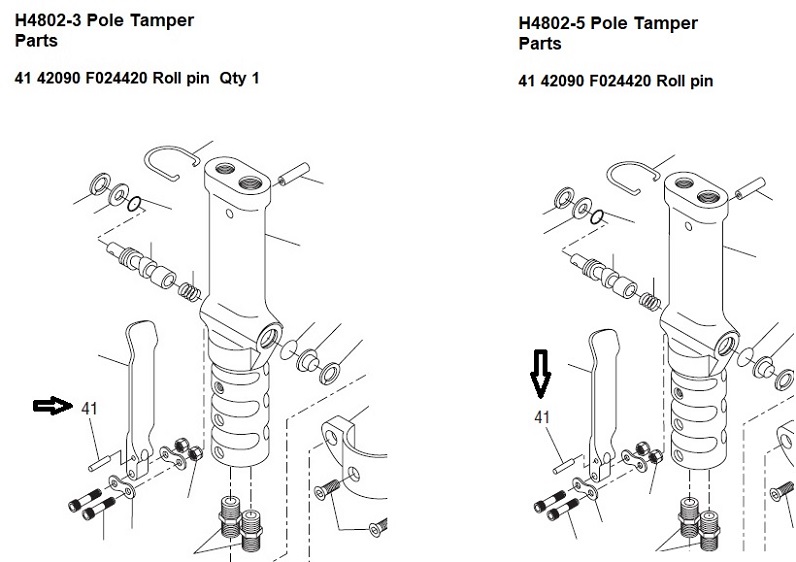 H4802-3 Pole Tamper Parts

41 42090 F024420 Roll pin Qty 1

41

H4802-5 Pole Tamper Parts

41 42090 F024420 Roll pin

41