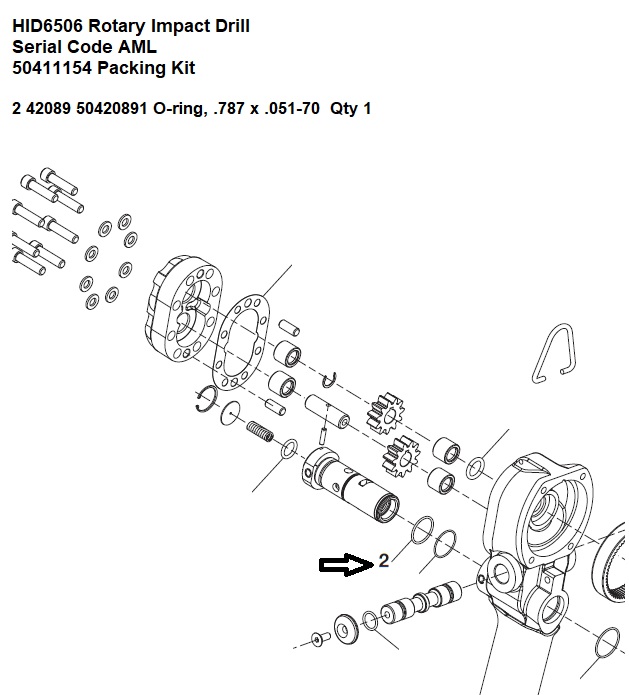 HID6506 Rotary Impact Drill
Serial Code AML
50411154 Packing Kit

2 42089 50420891 O-ring, .787 x .051-70 Qty 1

2