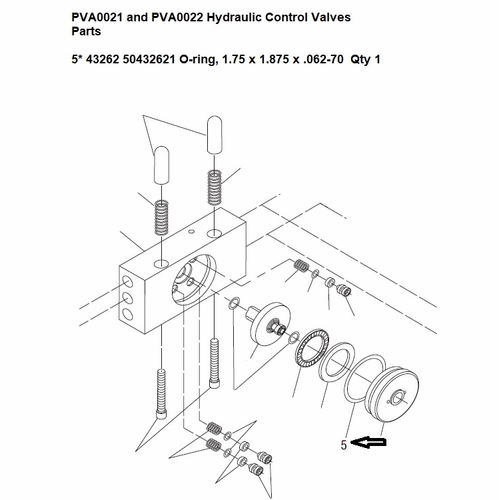 PVA0021 and PVA0022 Hydraulic Control Valves Parts

5* 43262 50432621 O-ring, 1.75 x 1.875 x .062-70 Qty 1

5