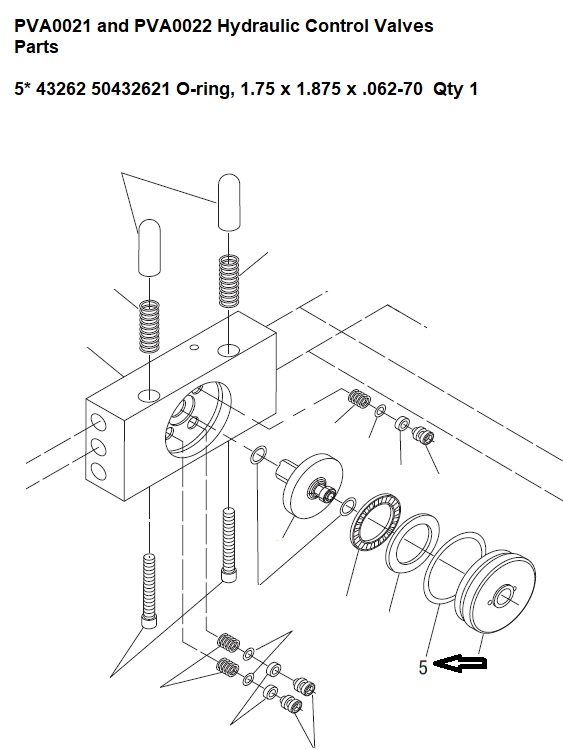 PVA0021 and PVA0022 Hydraulic Control Valves Parts

5* 43262 50432621 O-ring, 1.75 x 1.875 x .062-70 Qty 1

5