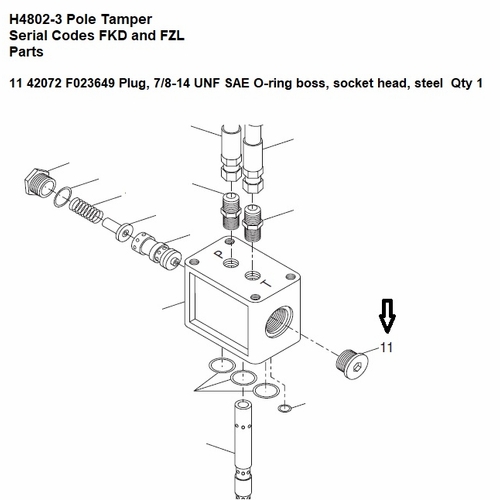 H4802-3 Pole Tamper
Serial Codes FKD and FZL
Parts

11 42072 F023649 Plug, 7/8-14 UNF SAE O-ring boss, socket head, steel Qty 1

P
T
11