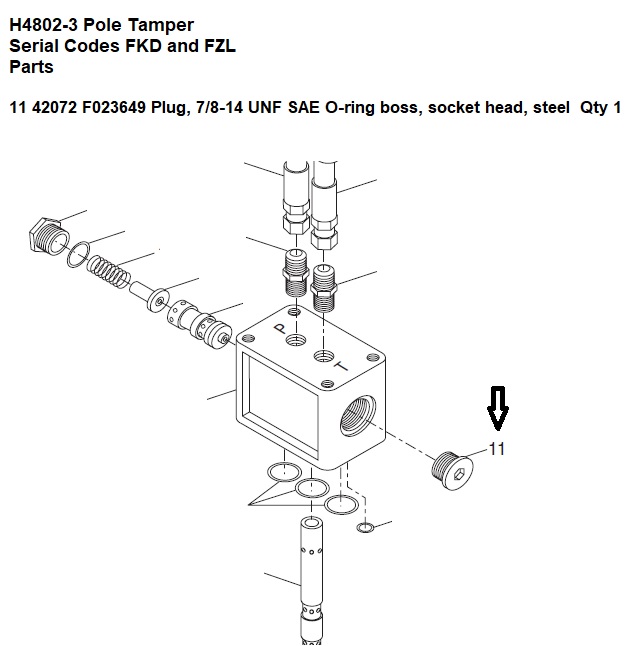 H4802-3 Pole Tamper
Serial Codes FKD and FZL
Parts

11 42072 F023649 Plug, 7/8-14 UNF SAE O-ring boss, socket head, steel Qty 1

P
T
11