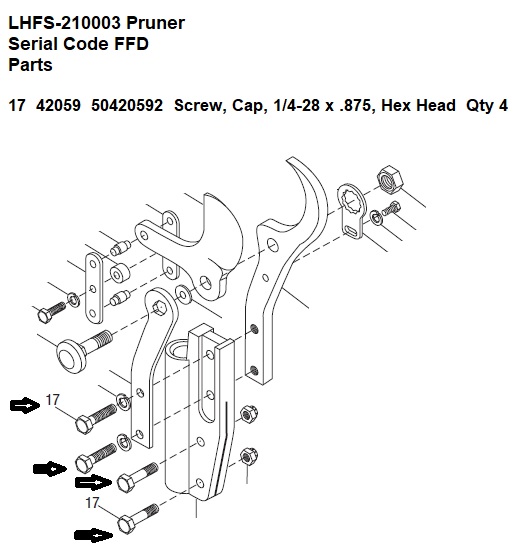 LHFS-210003 Pruner
Serial Code FFD
Parts

17 42059 50420592 Screw, Cap, 1/4-28 x .875, Hex Head Qty 4

17

17