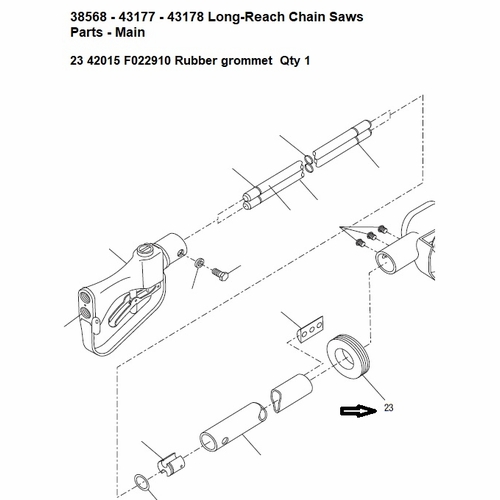 38568 - 43177 - 43178 Long-Reach Chain Saws
Parts - Main

23 42015 F022910 Rubber grommet Qty 1

23