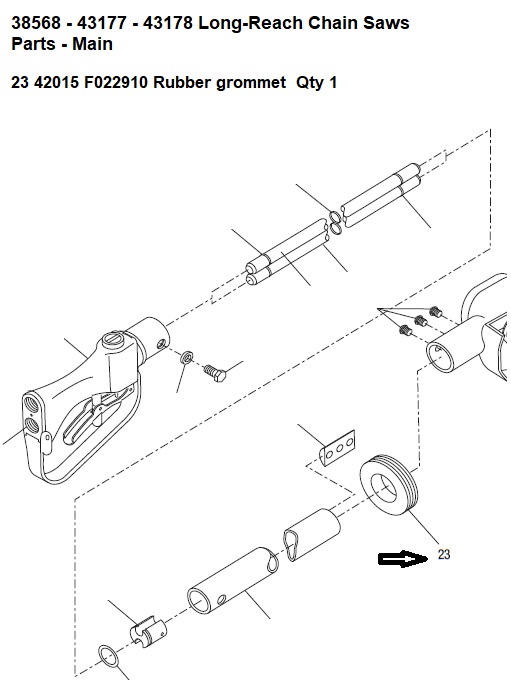 38568 - 43177 - 43178 Long-Reach Chain Saws
Parts - Main

23 42015 F022910 Rubber grommet Qty 1

23