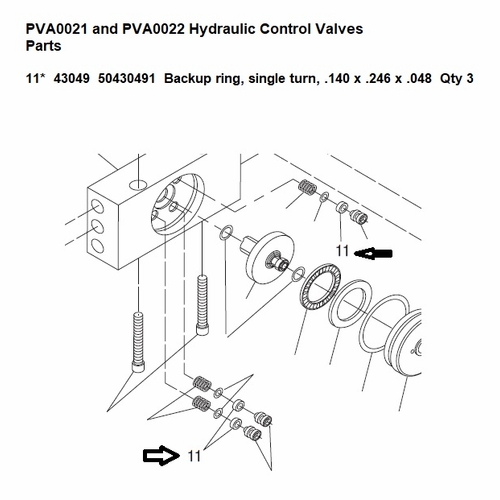 PVA0021 and PVA0022 Hydraulic Control Valves
Parts

11* 43049 50430491 Backup ring, single turn, .140 x .246 x .048 Qty 3

11

11