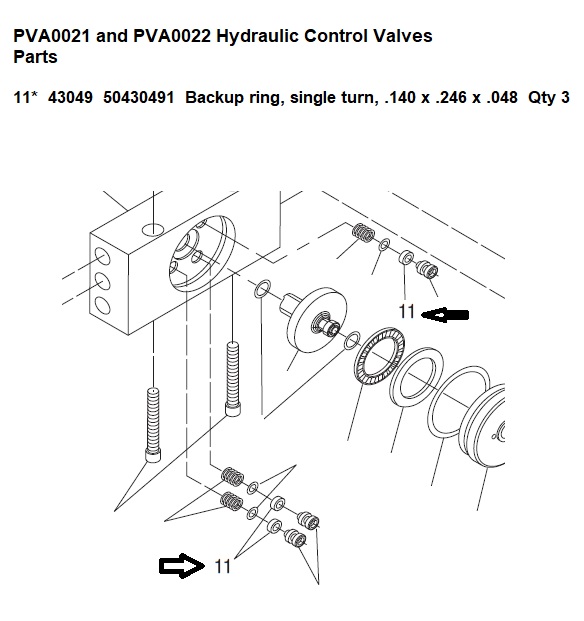 PVA0021 and PVA0022 Hydraulic Control Valves Parts

11* 43049 50430491 Backup ring, single turn, .140 x .246 x .048 Qty 3

11

11