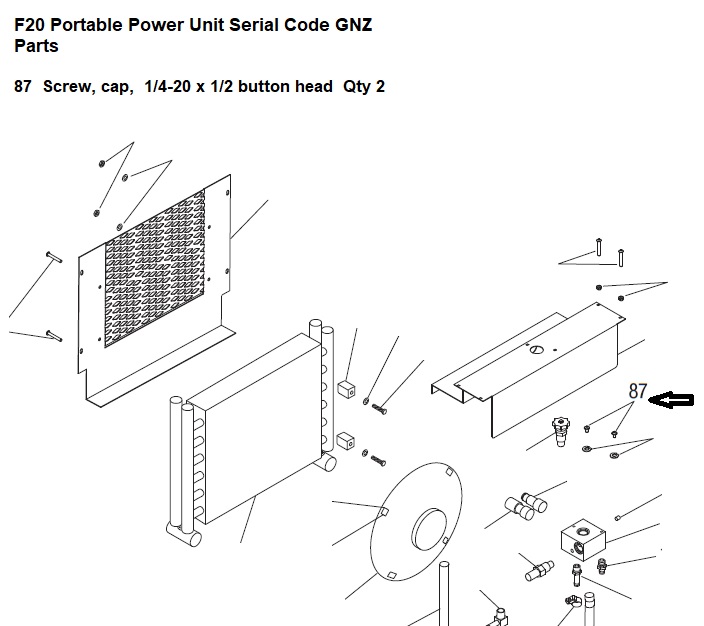 F20 Portable Power Unit Serial Code GNZ
Parts

87 Screw, cap, 1/4-20 x 1/2 button head Qty 2

87