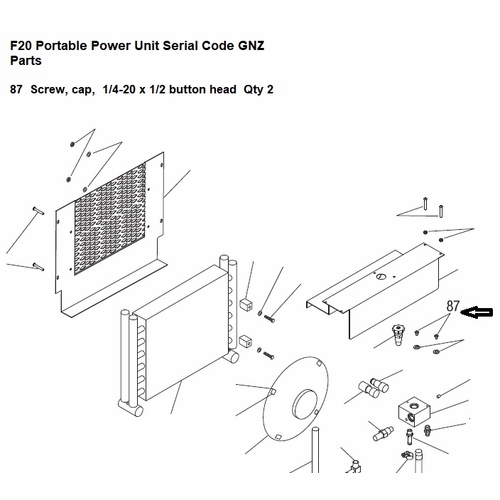 F20 Portable Power Unit Serial Code GNZ
Parts

87 Screw, cap, 1/4-20 x 1/2 button head Qty 2

87