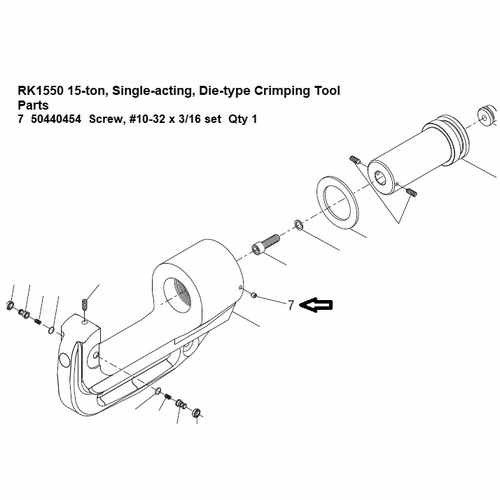 RK1550 15-ton, Single-acting, Die-type Crimping Tool
Parts
7 50440454 Screw, #10-32 x 3/16 set Qty 1

7