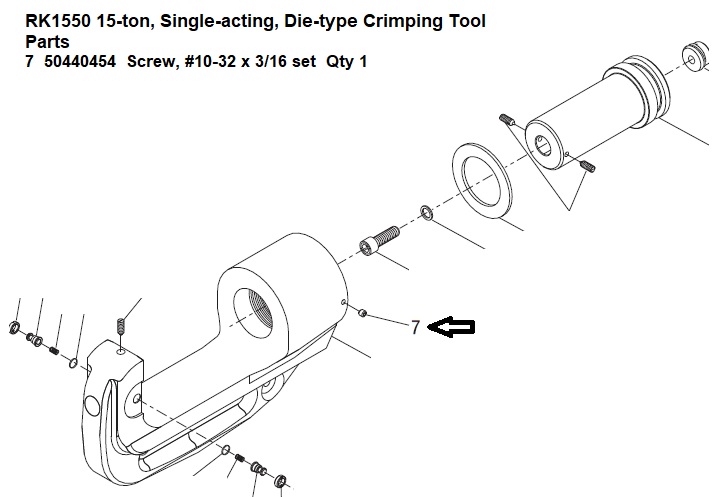 RK1550 15-ton, Single-acting, Die-type Crimping Tool Parts
7 50440454 Screw, #10-32 x 3/16 set Qty 1

7