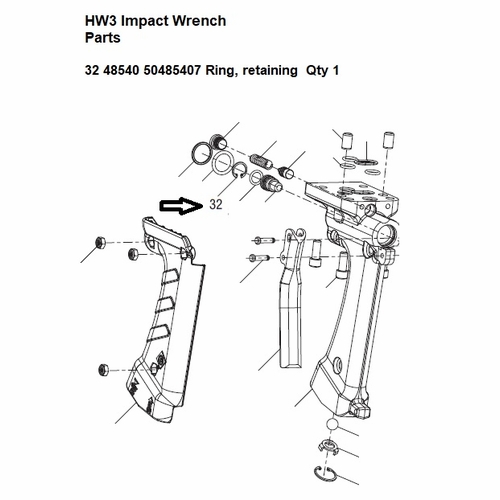 HW3 Impact Wrench
Parts

32 48540 50485407 Ring, retaining Qty 1

32