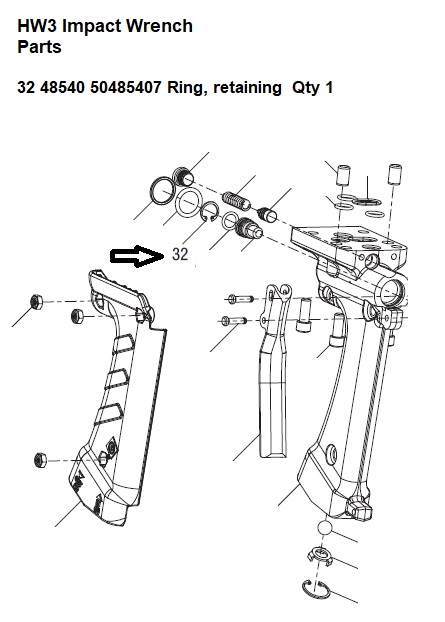 HW3 Impact Wrench
Parts

32 48540 50485407 Ring, retaining Qty 1

32