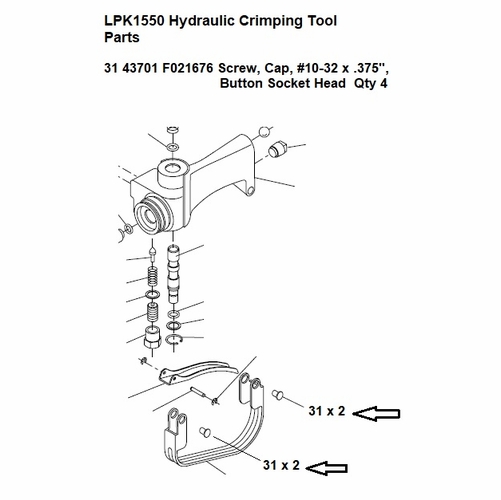 LPK1550 Hydraulic Crimping Tool Parts

31 43701 F021676 Screw, Cap, #10-32 x .375", Button Socket Head Qty 4

31 x 2

31 x 2