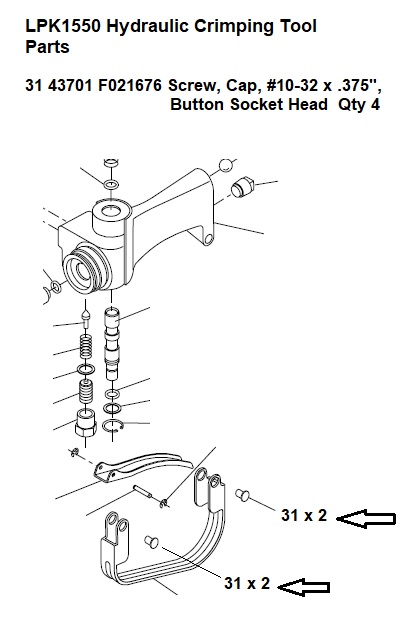 LPK1550 Hydraulic Crimping Tool Parts

31 43701 F021676 Screw, Cap, #10-32 x .375", Button Socket Head Qty 4

31 x 2

31 x 2