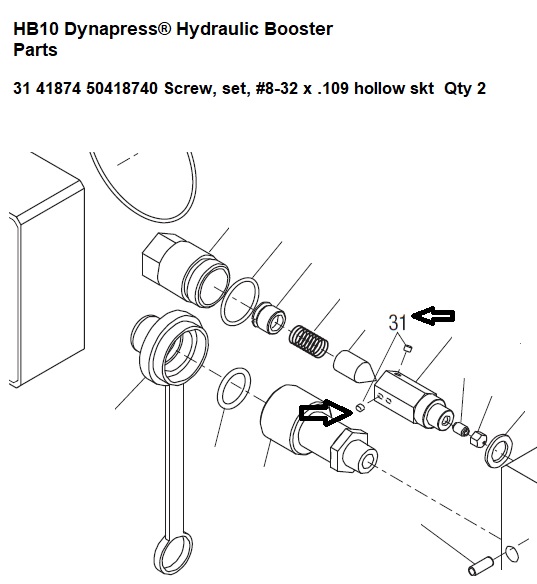 HB10 Dynapress® Hydraulic Booster Parts

31 41874 50418740 Screw, set, #8-32 x .109 hollow skt Qty 2

31