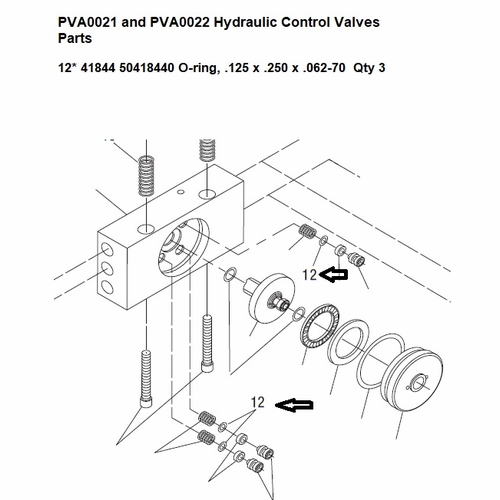 PVA0021 and PVA0022 Hydraulic Control Valves Parts

12* 41844 50418440 O-ring, .125 x .250 x .062-70 Qty 3

12

12