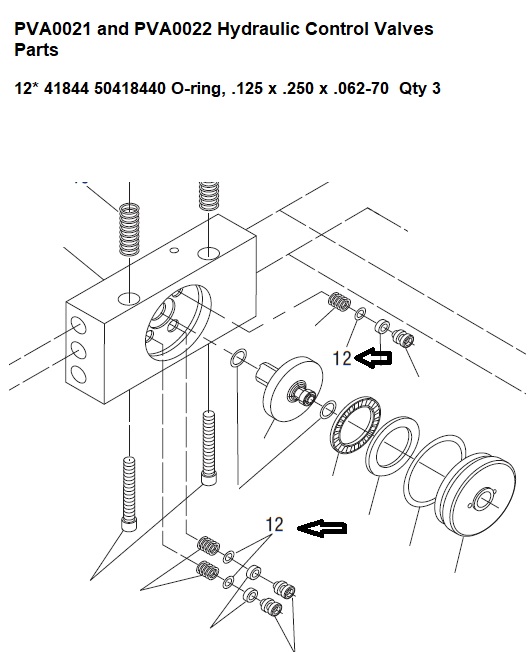 PVA0021 and PVA0022 Hydraulic Control Valves Parts

12* 41844 50418440 O-ring, .125 x .250 x .062-70  Qty 3

12

12