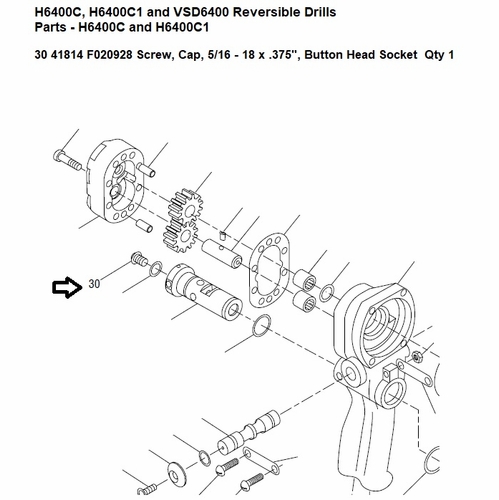 H6400C, H6400C1 and VSD6400 Reversible Drills
Parts - H6400C and H6400C1

30 41814 F020928 Screw, Cap, 5/16 - 18 x .375", Button Head Socket Qty 1

30