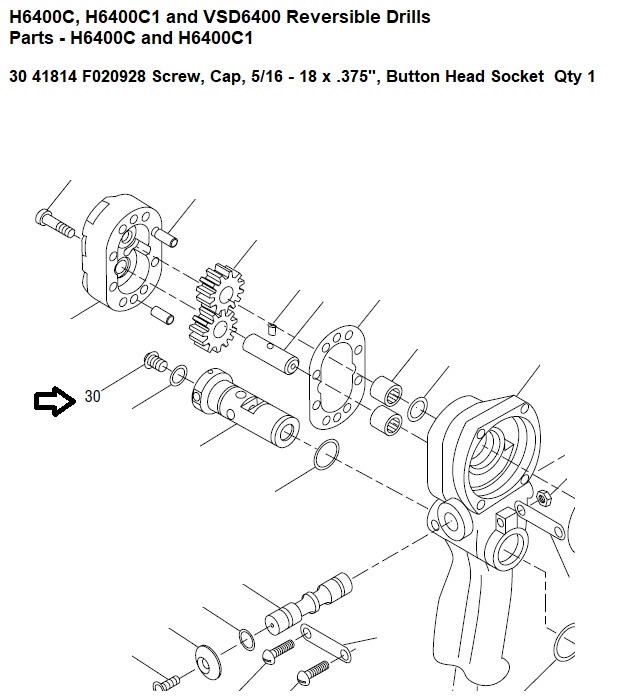 H6400C, H6400C1 and VSD6400 Reversible Drills
Parts - H6400C and H6400C1

30 41814 F020928 Screw, Cap, 5/16 - 18 x .375", Button Head Socket Qty 1

30