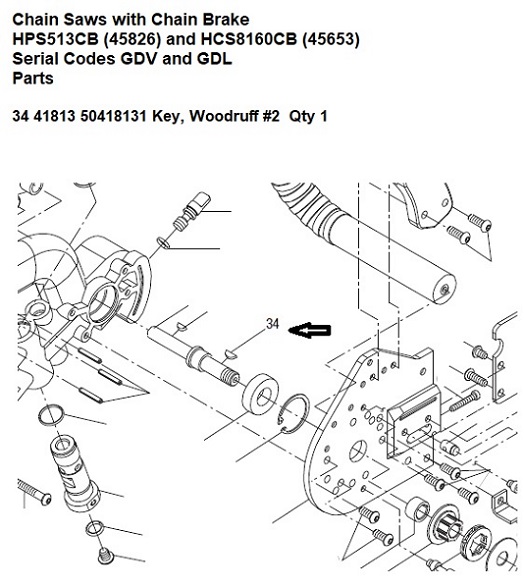 Chain Saws with Chain Brake
HPS513CB (45826) and HCS8160CB (45653)
Serial Codes GDV and GDL
Parts

34 41813 50418131 Key, Woodruff #2 Qty 1

34