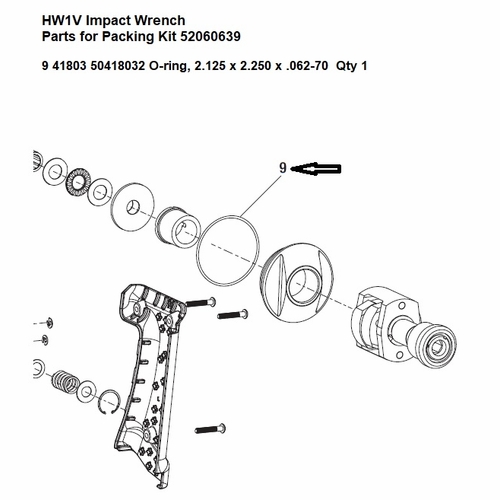 HW1V Impact Wrench
Parts for Packing Kit 52060639

9 41803 50418032 O-ring, 2.125 x 2.250 x .062-70 Qty 1

9