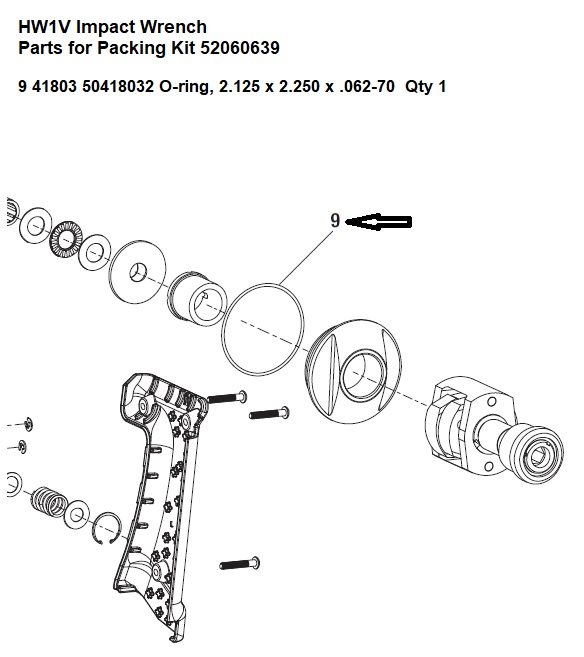 HW1V Impact Wrench
Parts for Packing Kit 52060639

9 41803 50418032 O-ring, 2.125 x 2.250 x .062-70 Qty 1

9