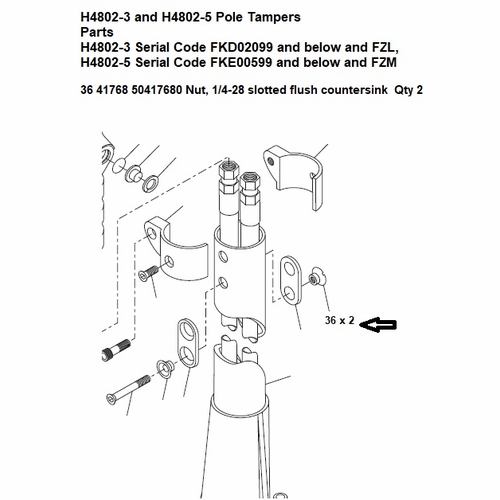 H4802-3 and H4802-5 Pole Tampers
Parts
H4802-3 Serial Code FKD02099 and below and FZL,
H4802-5 Serial Code FKE00599 and below and FZM

36 41768 50417680 Nut, 1/4-28 slotted flush countersink Qty 2

36 x 2