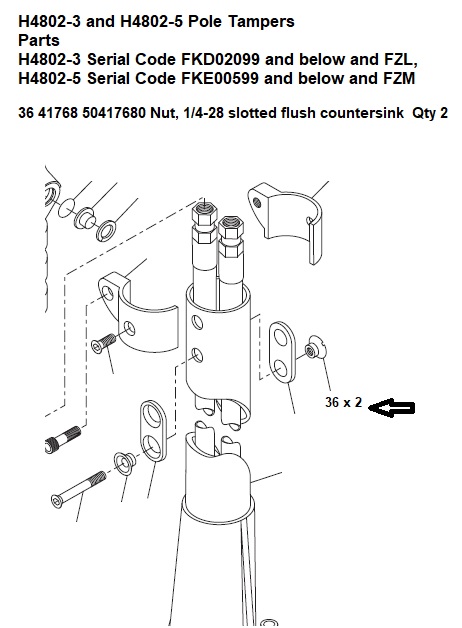 H4802-3 and H4802-5 Pole Tampers
Parts
H4802-3 Serial Code FKD02099 and below and FZL,
H4802-5 Serial Code FKE00599 and below and FZM

36 41768 50417680 Nut, 1/4-28 slotted flush countersink Qty 2

36 x 2