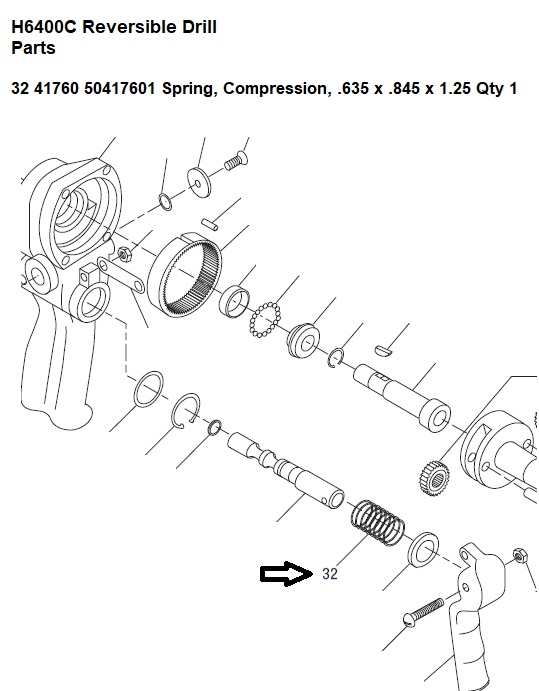 H6400C Reversible Drill
Parts

32 41760 50417601 Spring, Compression, .635 x .845 x 1.25 Qty 1

32